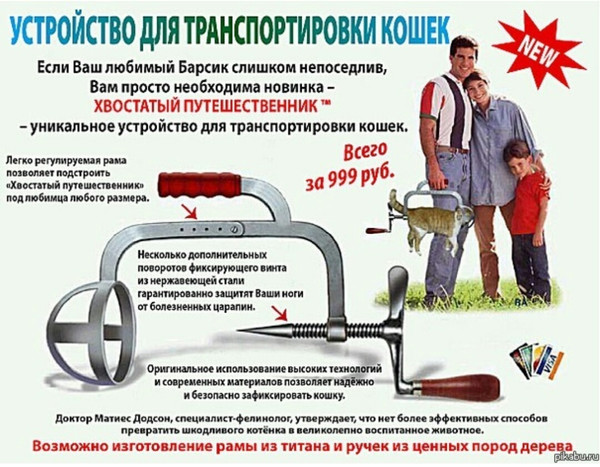 УСТРОЙСТВО ДЛЯ ТРАНСПОРТИРОВКИ КОШЕК

NEW

Если Ваш любимый Барсик слишком непоседлив, Вам просто необходима новинка – ХВОСТАТЫЙ ПУТЕШЕСТВЕННИК ™ – уникальное устройство для транспортировки кошек.

Всего за 999 руб.

Легко регулируемая рама позволяет подстроить «Хвостатый путешественник» под любимца любого размера.

Несколько дополнительных поворотов фиксирующего винта из нержавеющей стали гарантированно защитят Ваши ноги от болезненных царапин.

Оригинальное использование высоких технологий и современных материалов позволяет надёжно и безопасно зафиксировать кошку.

VISA

Доктор Матиес Додсон, специалист-фелинолог, утверждает, что нет более эффективных способов превратить шкодливого котёнка в великолепно воспитанное животное.

Возможно изготовление рамы из титана и ручек из ценных пород дерева

pikabu.ru