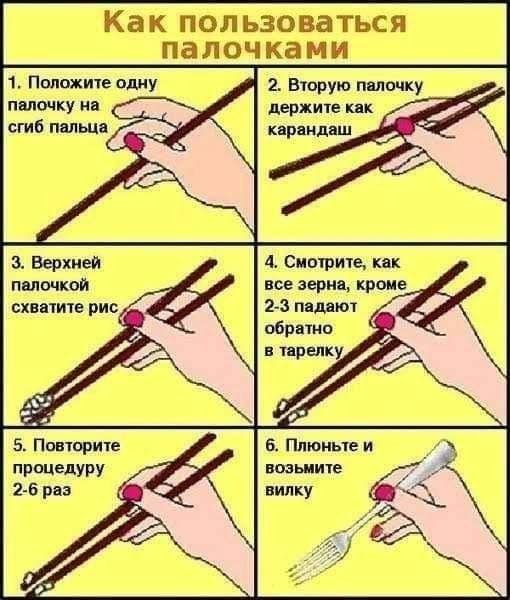 Как пользоваться палочками

1. Положите одну палочку на сгиб пальца

2. Вторую палочку держите как карандаш

3. Верхней палочкой схватите рис

4. Смотрите, как все зерна, кроме 2-3 падают обратно в тарелку

5. Повторите процедуру 2-6 раз

6. Плюньте и возьмите вилку